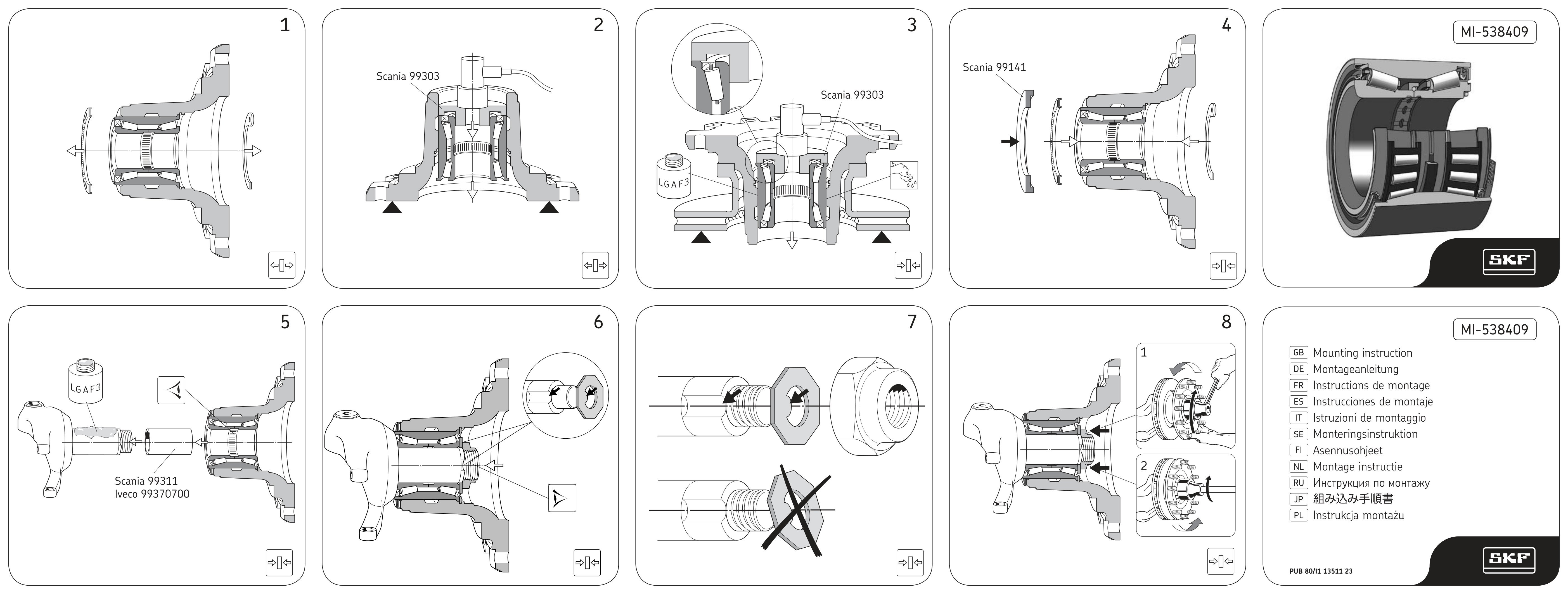 1

2

Scania 99303

3

Scania 99303

LGAF3

4

Scania 99141

MI-538409

SKF

5

LGAF3

Scania 99311
Iveco 99370700

6

7

8

1

2

MI-538409

GB Mounting instruction
DE Montageanleitung
FR Instructions de montage
ES Instrucciones de montaje
IT Istruzioni de montaggio
SE Monteringsinstruktion
FI Asennusohjeet
NL Montage instructie
RU Инструкция по монтажу
JP 組み込み手順書
PL Instrukcja montażu

PUB 80/I1 13511 23

SKF